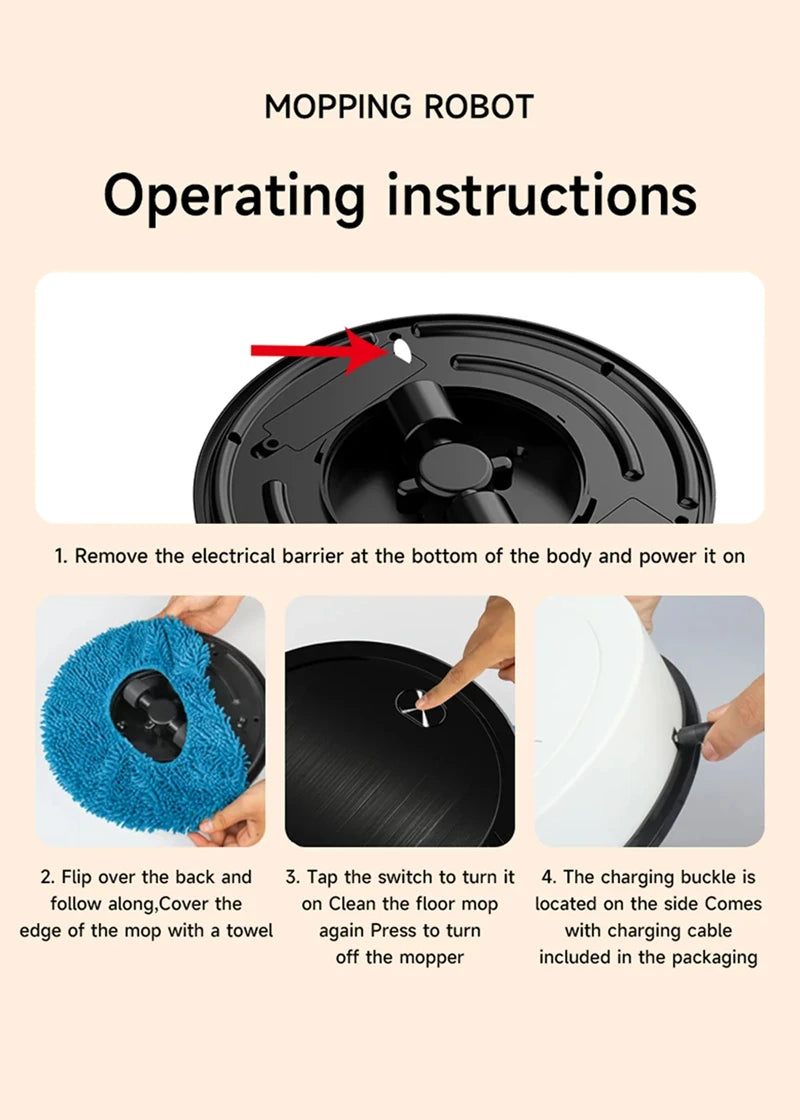 MOPPING ROBOT

Operating instructions

1. Remove the electrical barrier at the bottom of the body and power it on

2. Flip over the back and follow along,Cover the edge of the mop with a towel

3. Tap the switch to turn it on Clean the floor mop again Press to turn off the mopper

4. The charging buckle is located on the side Comes with charging cable included in the packaging