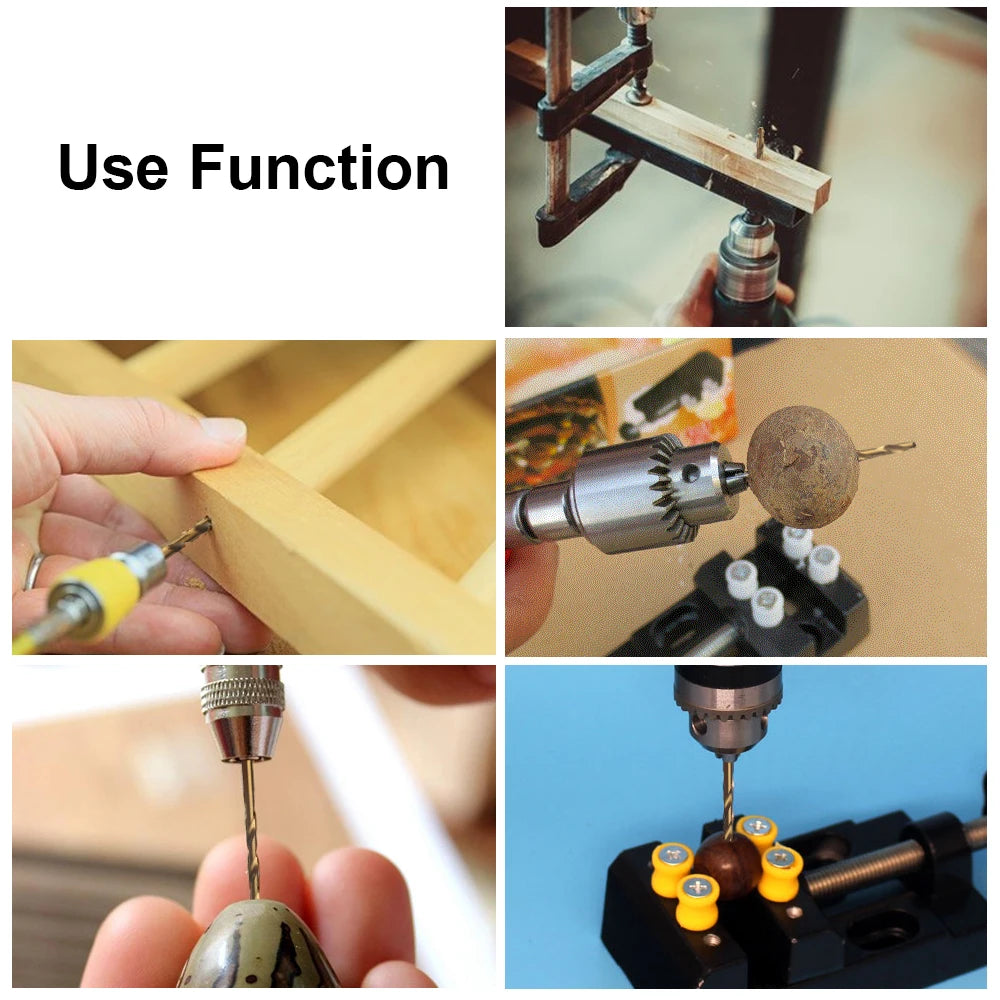 Use Function