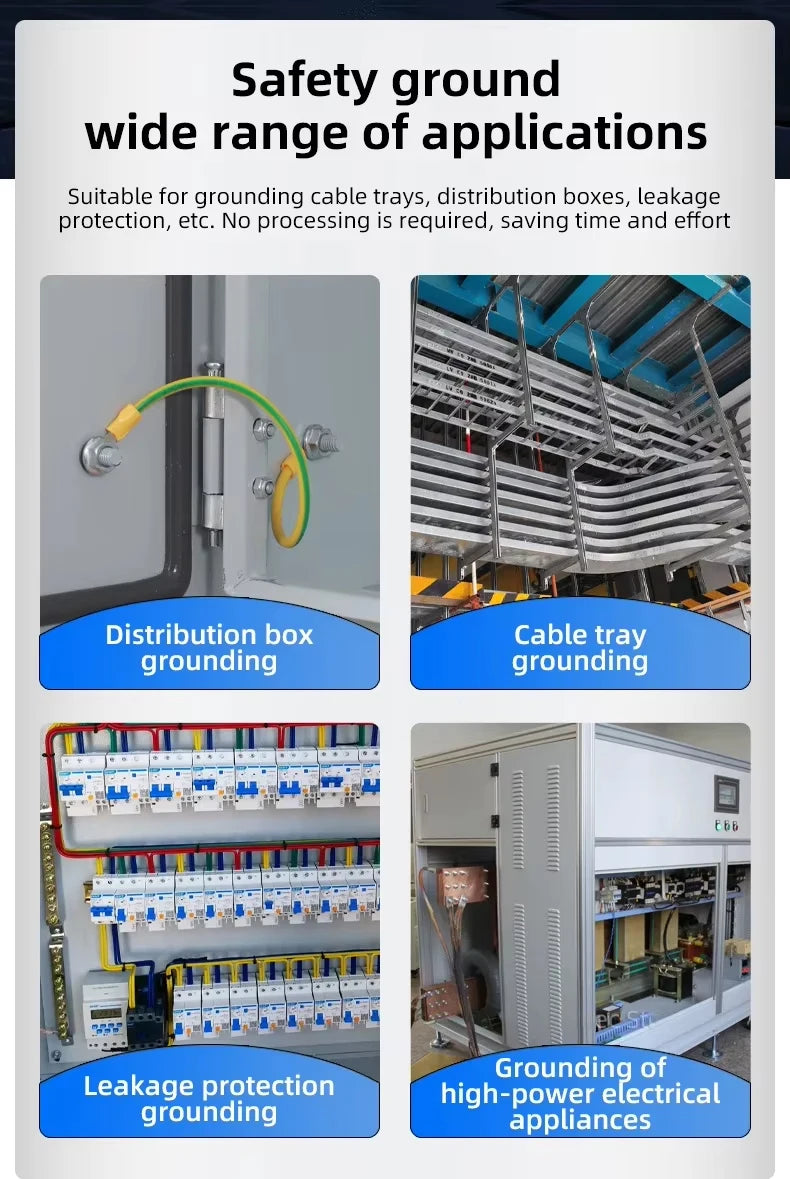 Safety ground
wide range of applications

Suitable for grounding cable trays, distribution boxes, leakage protection, etc. No processing is required, saving time and effort

Distribution box grounding

Cable tray grounding

Leakage protection grounding

Grounding of high-power electrical appliances